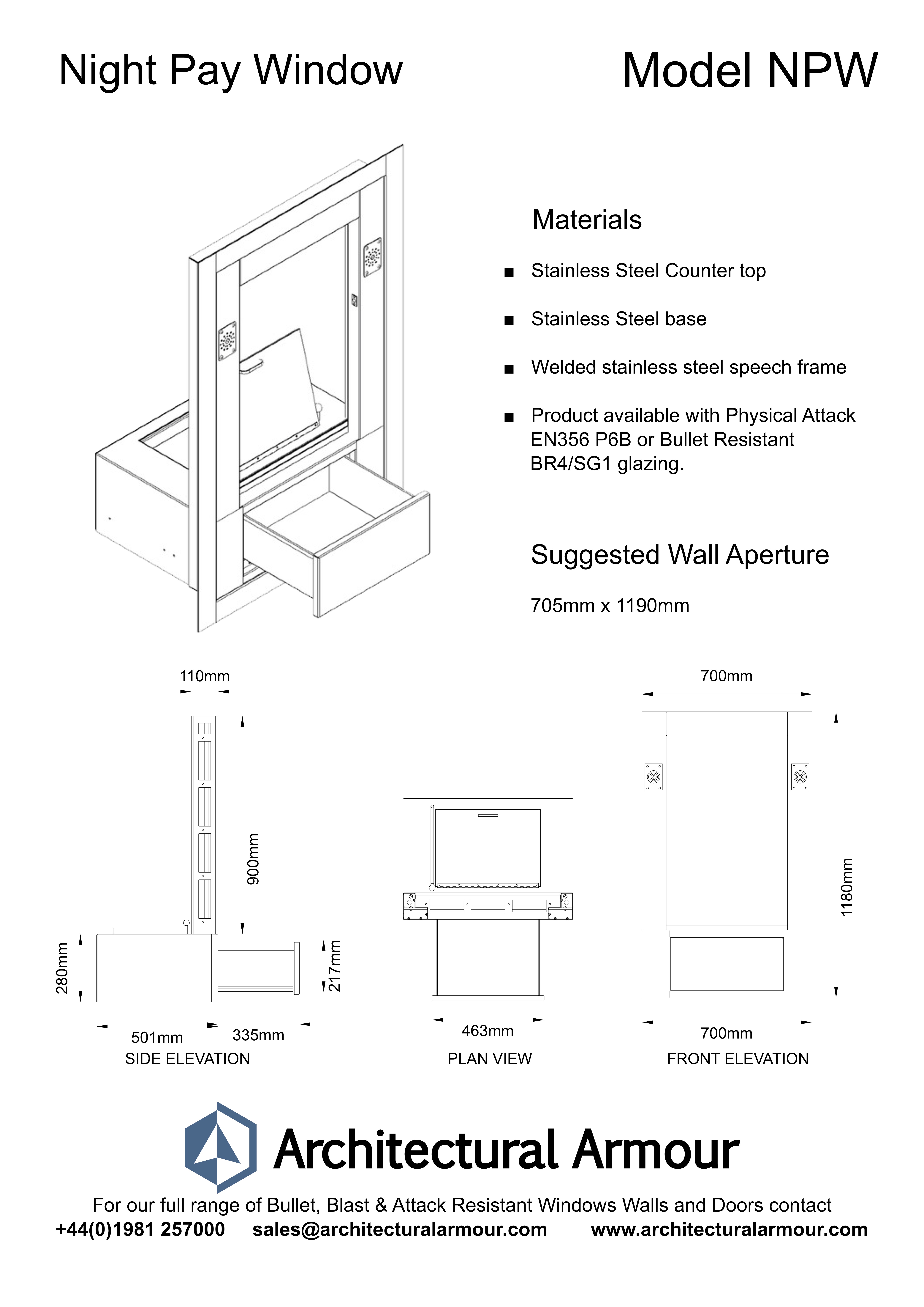 Night Pay Window

Model NPW

Materials

■ Stainless Steel Counter top

■ Stainless Steel base

■ Welded stainless steel speech frame

■ Product available with Physical Attack EN356 P6B or Bullet Resistant BR4/SG1 glazing.

Suggested Wall Aperture

705mm x 1190mm

110mm

900mm

280mm

217mm

501mm

335mm

SIDE ELEVATION

463mm

PLAN VIEW

700mm

1180mm

700mm

FRONT ELEVATION

Architectural Armour

For our full range of Bullet, Blast & Attack Resistant Windows Walls and Doors contact

+44(0)1981 257000 sales@architecturalarmour.com www.architecturalarmour.com