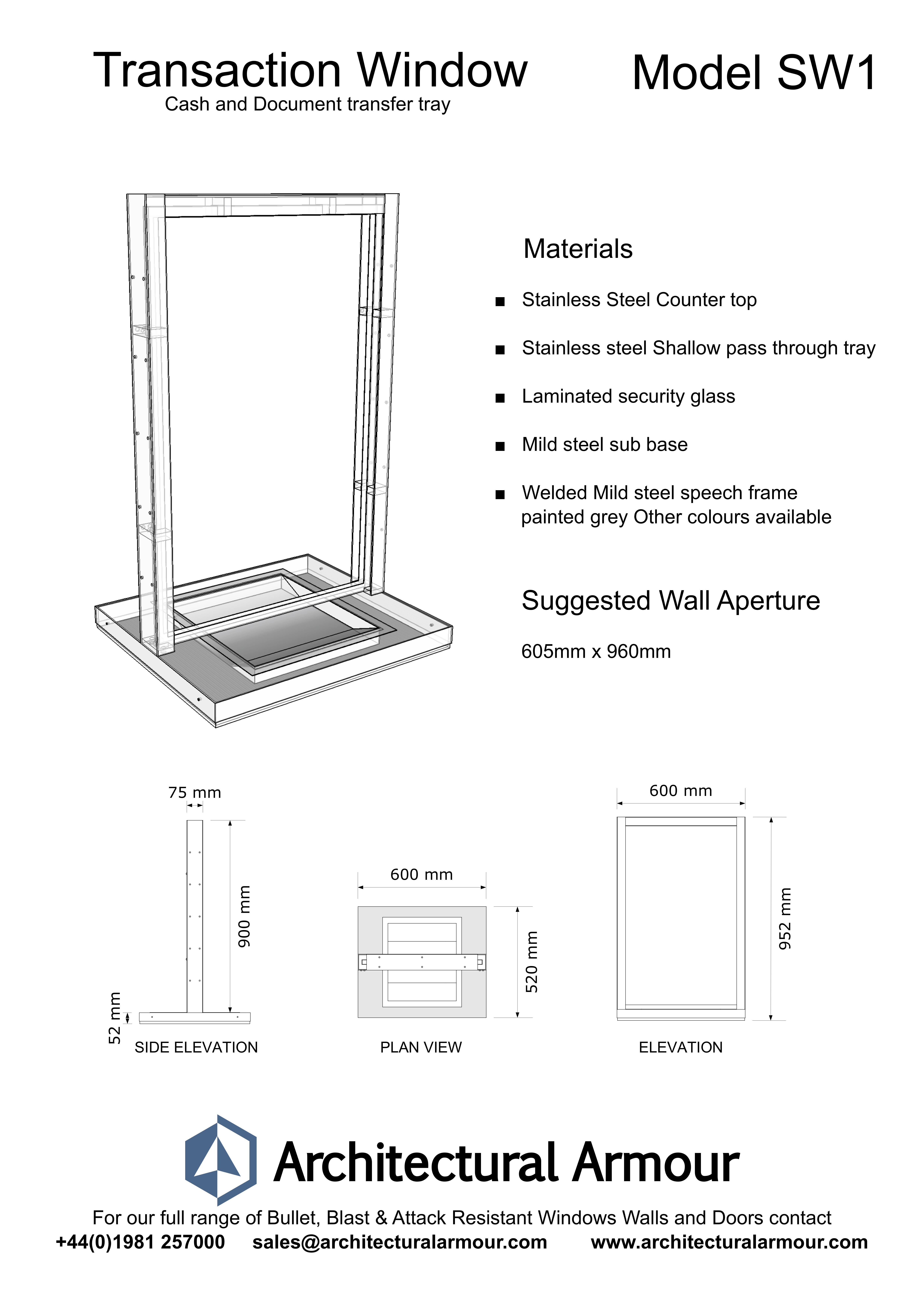 Transaction Window
Cash and Document transfer tray

Model SW1

Materials

■ Stainless Steel Counter top

■ Stainless steel Shallow pass through tray

■ Laminated security glass

■ Mild steel sub base

■ Welded Mild steel speech frame painted grey Other colours available

Suggested Wall Aperture

605mm x 960mm

75 mm

900 mm

52 mm

SIDE ELEVATION

600 mm

520 mm

PLAN VIEW

600 mm

952 mm

ELEVATION

Architectural Armour

For our full range of Bullet, Blast & Attack Resistant Windows Walls and Doors contact
+44(0)1981 257000 sales@architecturalarmour.com www.architecturalarmour.com